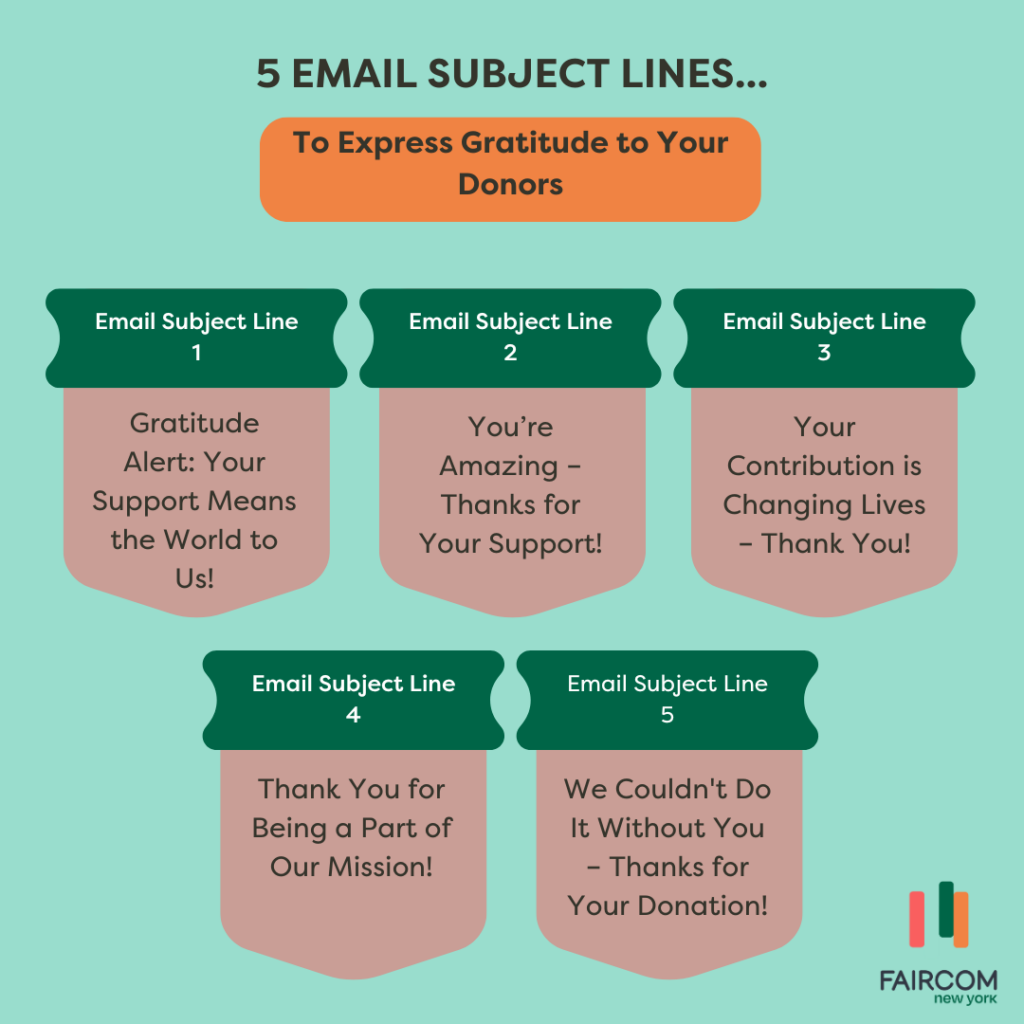 5 EMAIL SUBJECT LINES...

To Express Gratitude to Your Donors

Email Subject Line 1

Gratitude Alert: Your Support Means the World to Us!

Email Subject Line 2

You're Amazing – Thanks for Your Support!

Email Subject Line 3

Your Contribution is Changing Lives – Thank You!

Email Subject Line 4

Thank You for Being a Part of Our Mission!

Email Subject Line 5

We Couldn't Do It Without You – Thanks for Your Donation!

FAIRCOM
new york